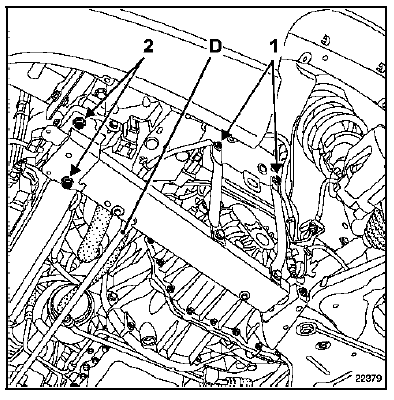 2
D
1
22379