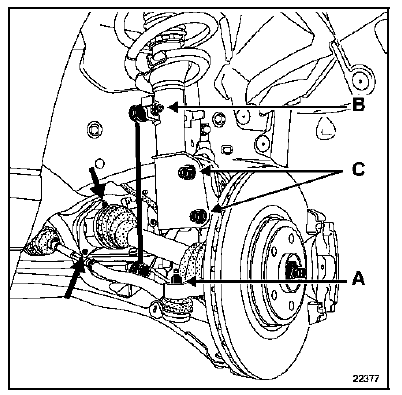 B

C

A

22377