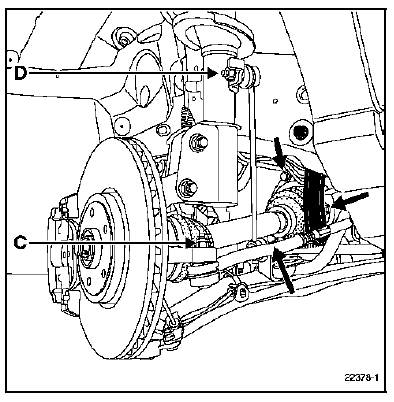 D

C

22378-1