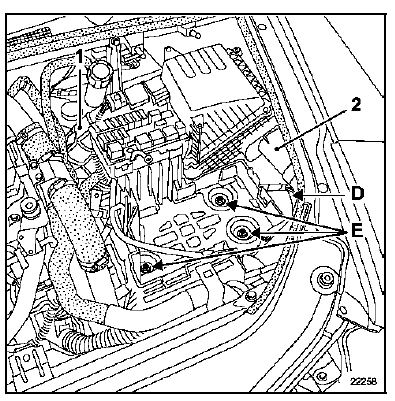 1
2
D
E
22258