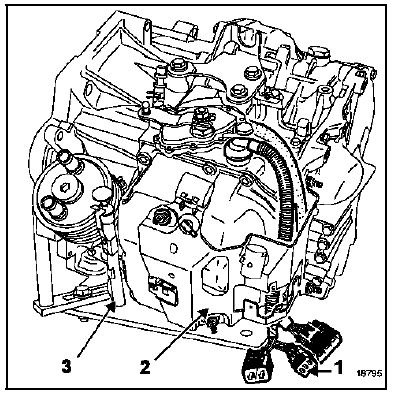 3
2
1
18795