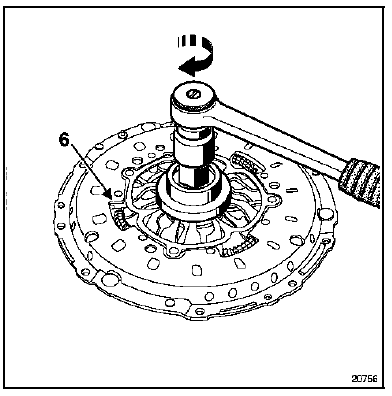 6

20756