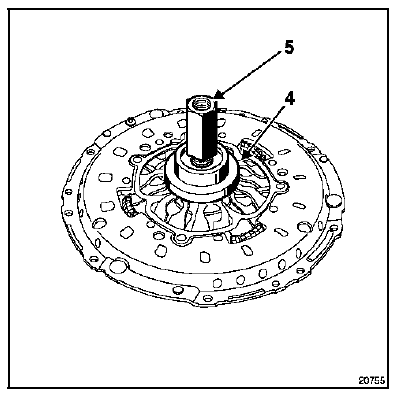 5
4
20755