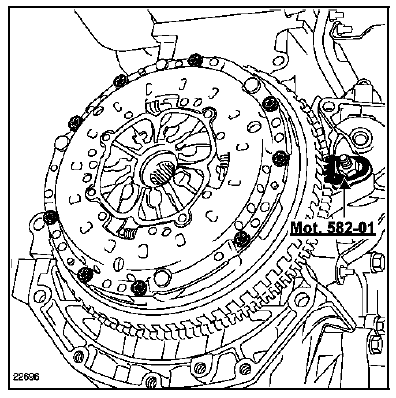 Mot. 582-01

22696