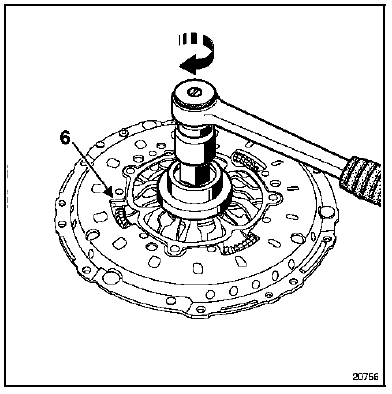 6

20756