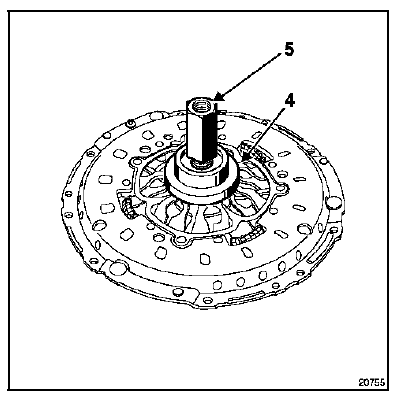 5
4
20755