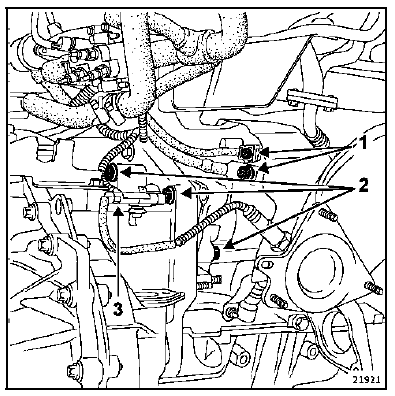 1
2
3
21921