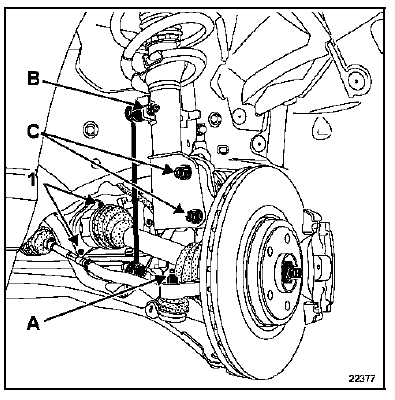 B
C
1
A
22377