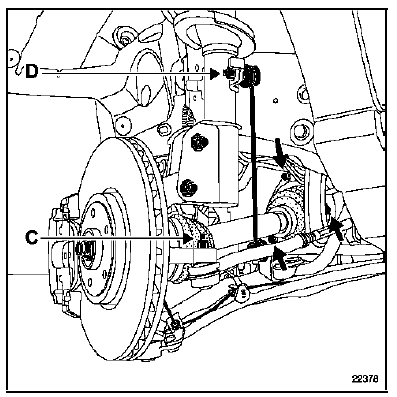 D
C
22378