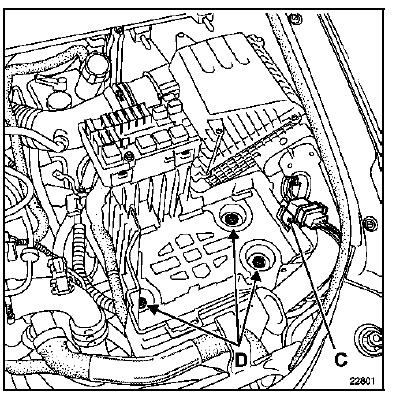 D

C

22801