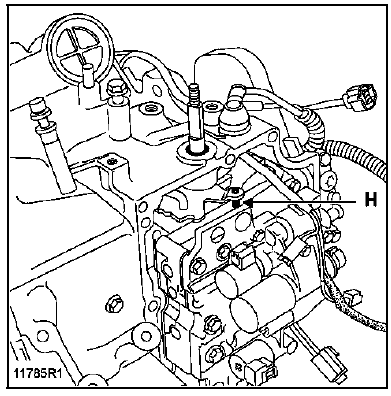 H

11785R1