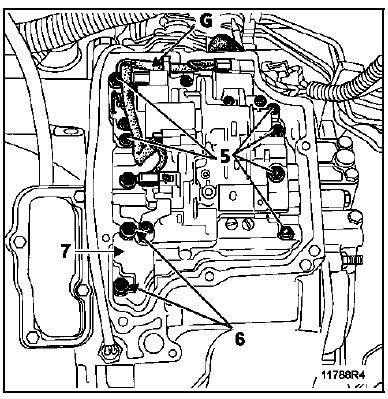 G
5
7
6
11786R4