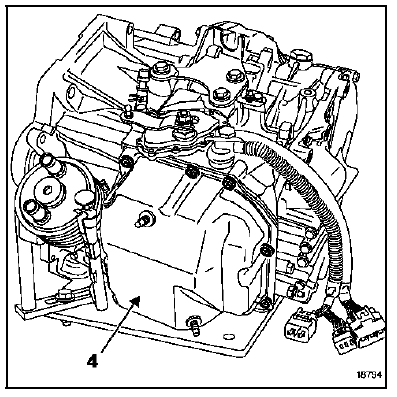 4

18794