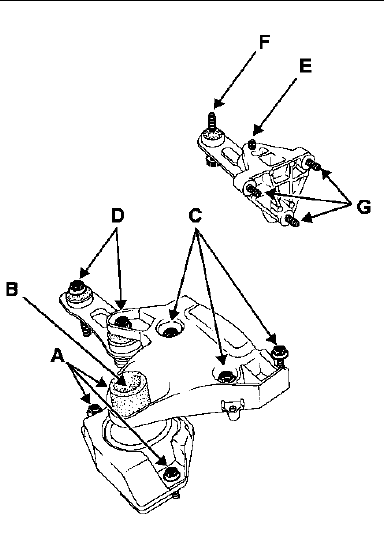 F
E
G
D
C
B
A