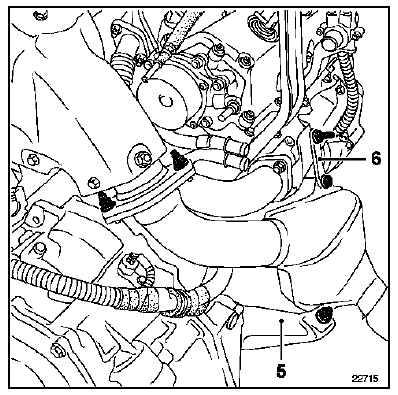 6
5
22715