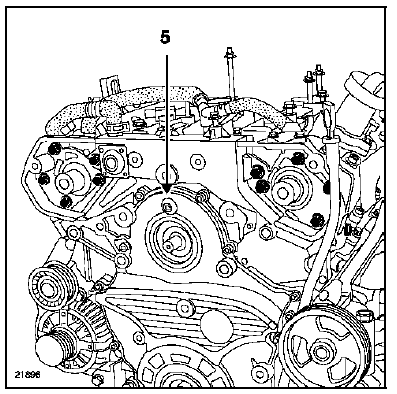 5

21896