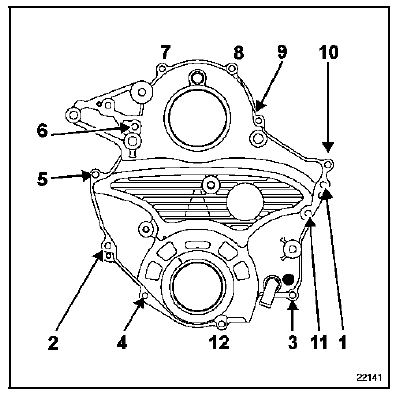 7
8
9
10
6
5
2
4
12
3
11
1
22141