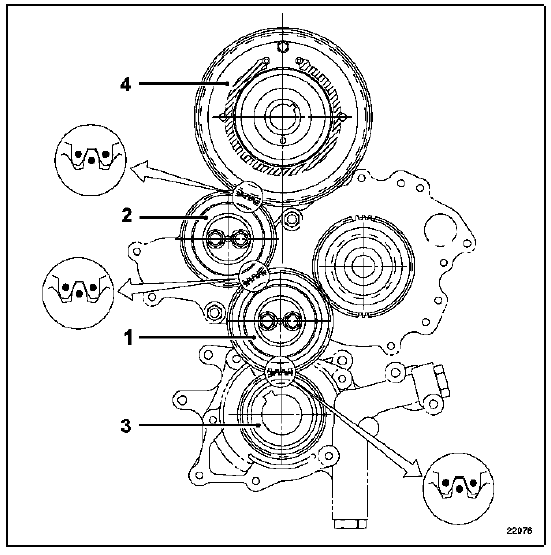 4
2
1
3
22076