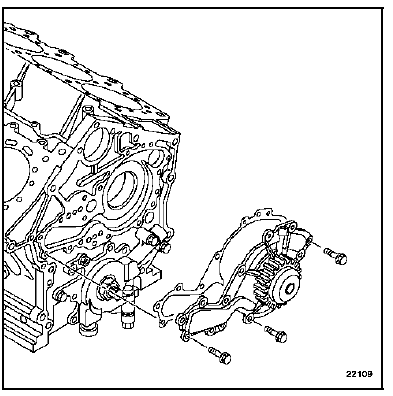 22109