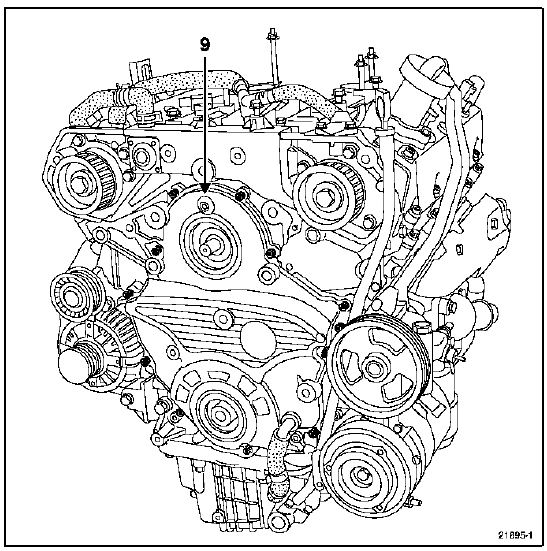 9

21895-1