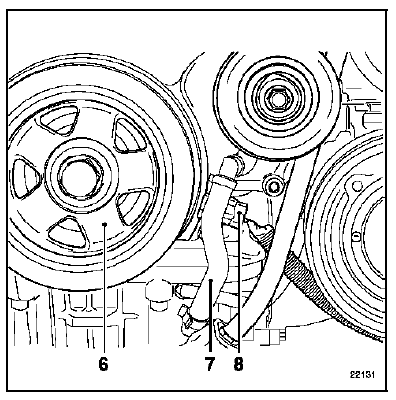 6
7
8
22131