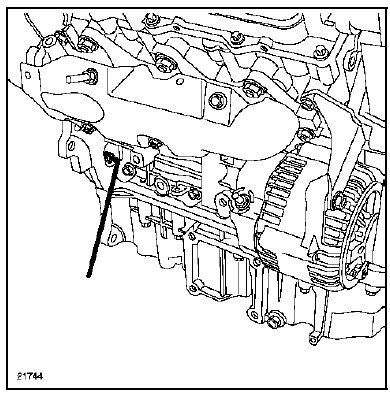 21744