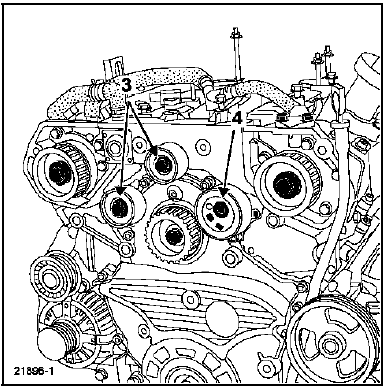 3
4
21896-1