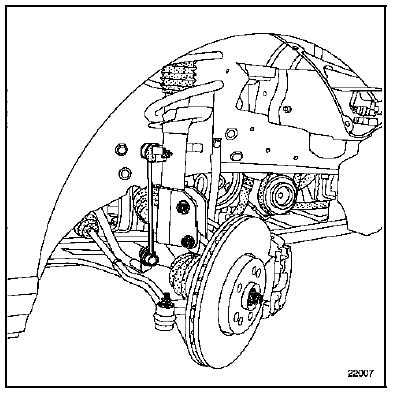 22007