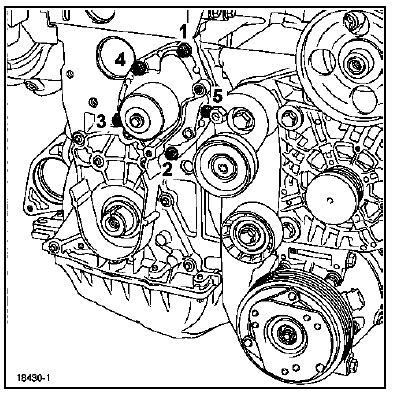 1
4
5
3
2
18430-1