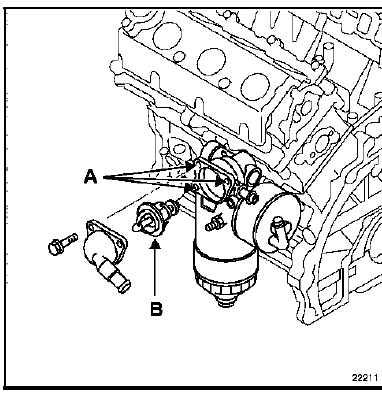 A

B

22211