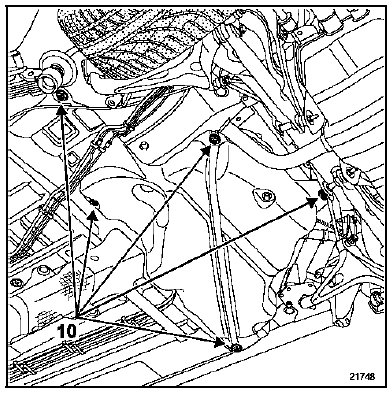 10

21748