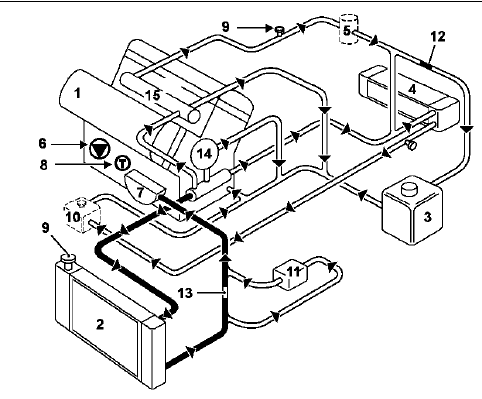 9
5
12
1
15
4
6
14
8
T
7
10
3
9
11
13
2