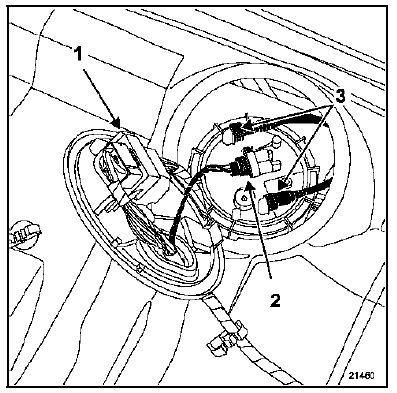 1
3
2
21460