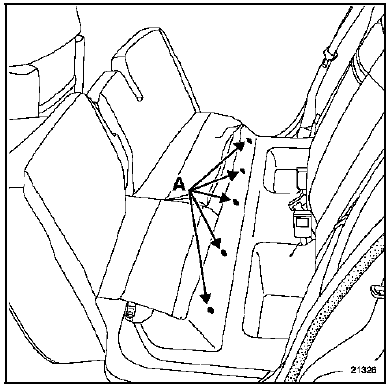 A

21326