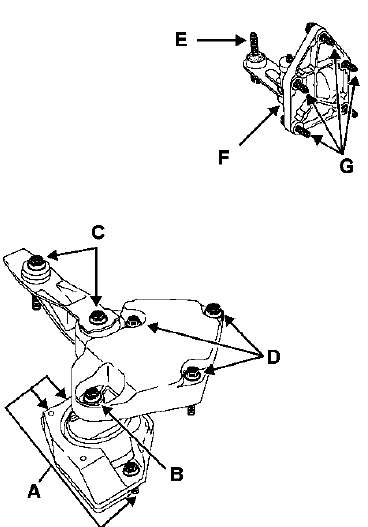 E

F

G

C

D

B

A