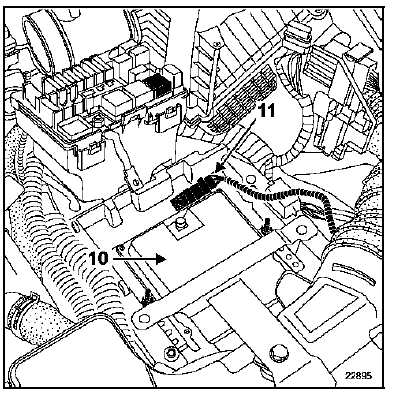 11

10

22895