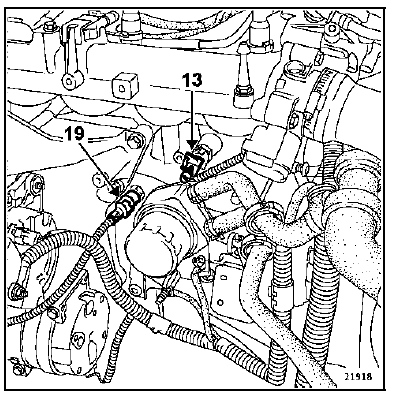 13

19

21918