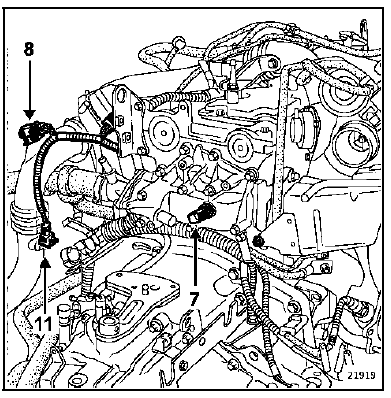 8

7

11

21919