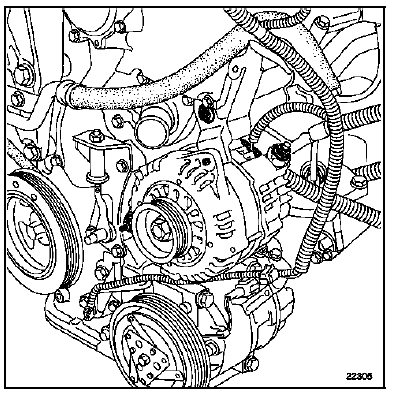 22305