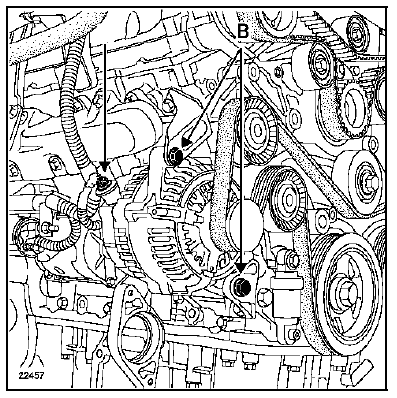 B

22457