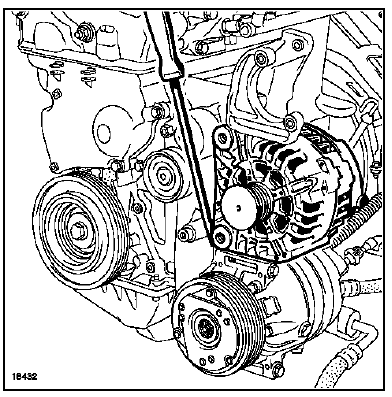 18432