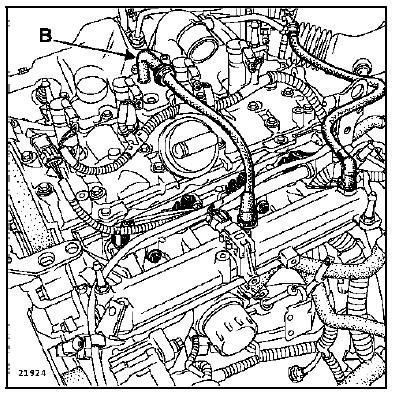 B

21924