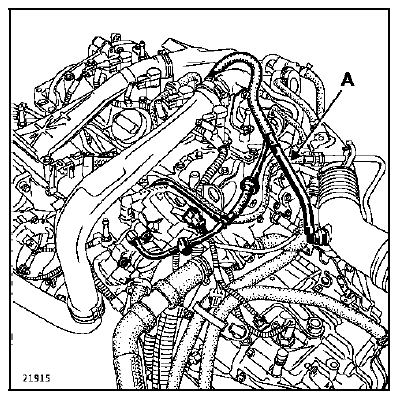 A

21915