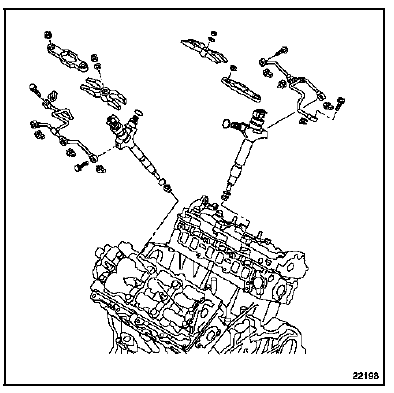 22198