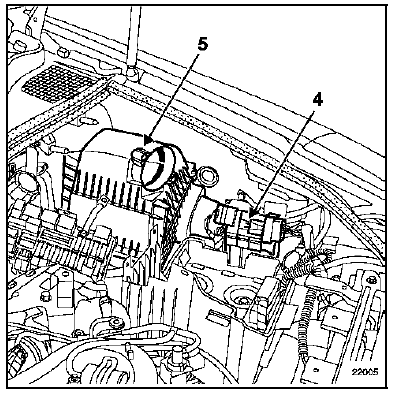 5
4
22005