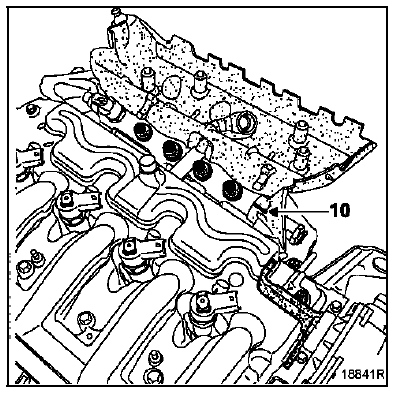 10

18841R