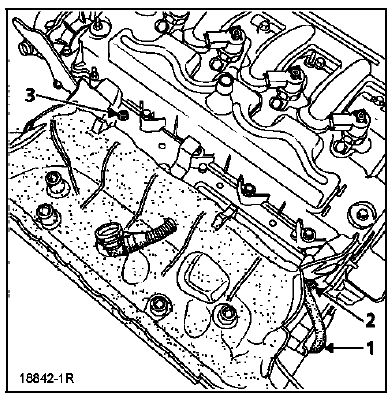 3
2
1
18642-1R