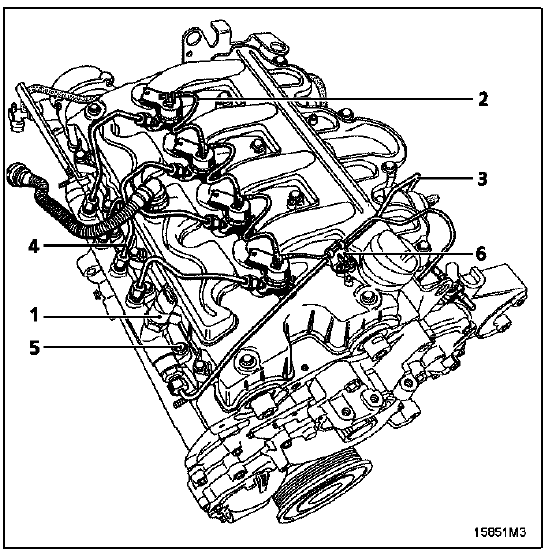 2
3
4
6
1
5
15851M3