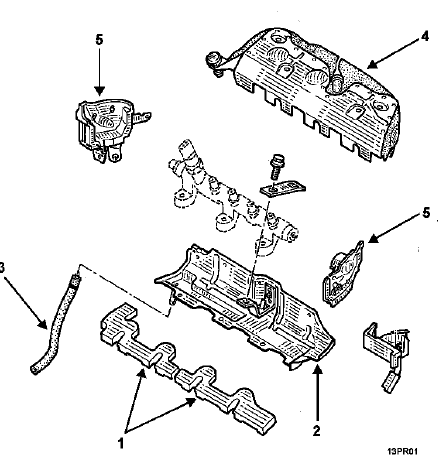 5
4
5
3
1
2
13PR01