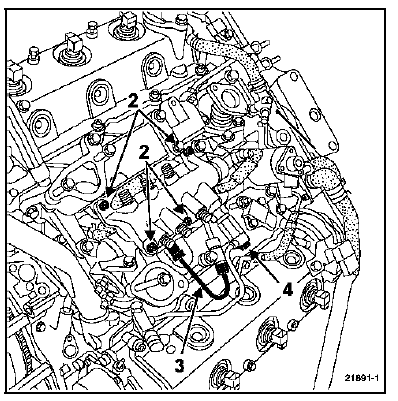 2
2
4
3
21891-1